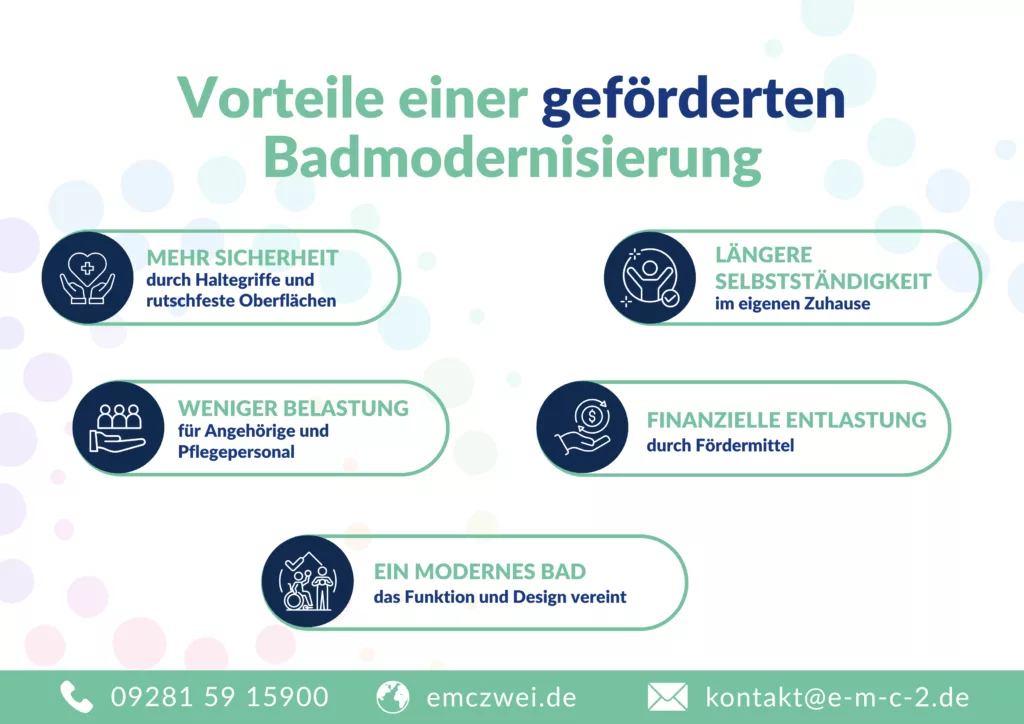 Vorteile einer geförderten Badmodernisierung

MEHR SICHERHEIT
durch Haltegriffe und rutschfeste Oberflächen

LÄNGERE SELBSTSTÄNDIGKEIT
im eigenen Zuhause

WENIGER BELASTUNG
für Angehörige und Pflegepersonal

FINANZIELLE ENTLASTUNG
durch Fördermittel

EIN MODERNES BAD
das Funktion und Design vereint

09281 59 15900 emczwei.de kontakt@e-m-c-2.de