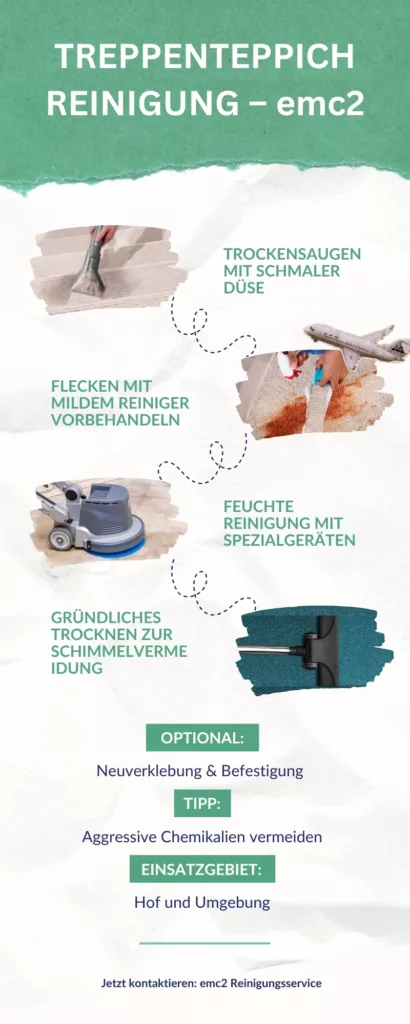 TREPPENTEPPICH REINIGUNG – emc2

TROCKENSAUGEN MIT SCHMALER DÜSE

FLECKEN MIT MILDEM REINIGER VORBEHANDELN

FEUCHTE REINIGUNG MIT SPEZIALGERÄTEN

GRÜNDLICHES TROCKNEN ZUR SCHIMMELVERMEIDUNG

OPTIONAL:

Neuverklebung & Befestigung

TIPP:

Aggressive Chemikalien vermeiden

EINSATZGEBIET:

Hof und Umgebung

Jetzt kontaktieren: emc2 Reinigungsservice