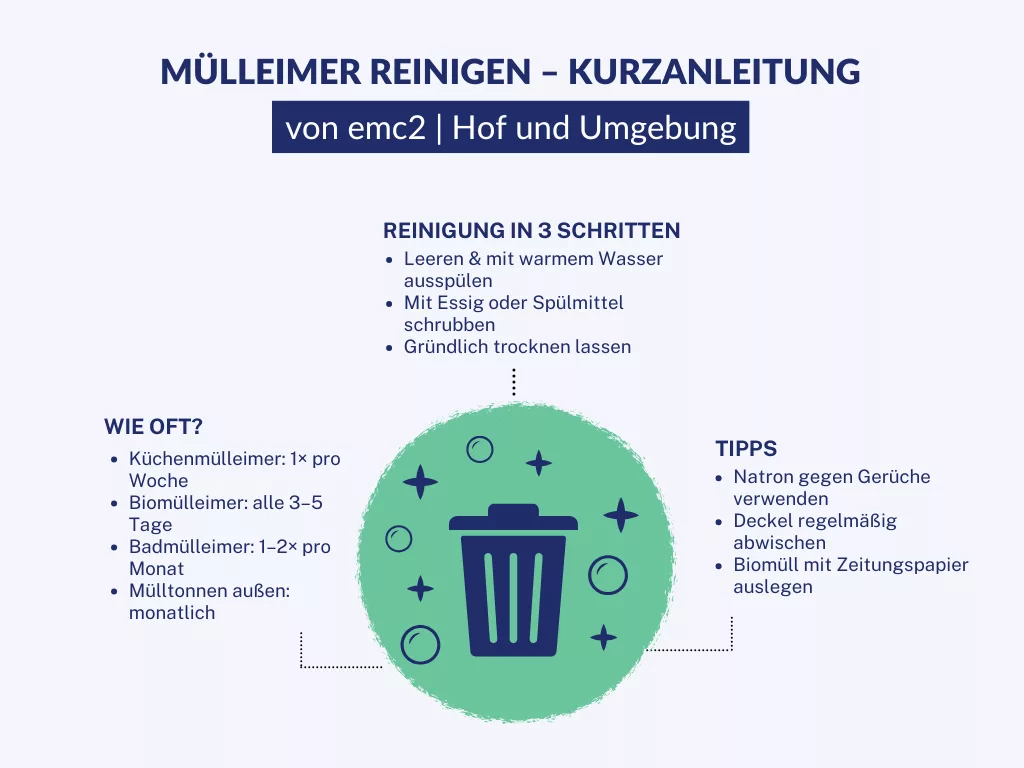 MÜLLEIMER REINIGEN – KURZANLEITUNG

von emc2 | Hof und Umgebung

REINIGUNG IN 3 SCHRITTEN
- Leeren & mit warmem Wasser ausspülen
- Mit Essig oder Spülmittel schrubben
- Gründlich trocknen lassen

WIE OFT?
- Küchenmülleimer: 1× pro Woche
- Biomülleimer: alle 3–5 Tage
- Badmülleimer: 1–2× pro Monat
- Mülltonnen außen: monatlich

TIPPS
- Natron gegen Gerüche verwenden
- Deckel regelmäßig abwischen
- Biomüll mit Zeitungspapier auslegen