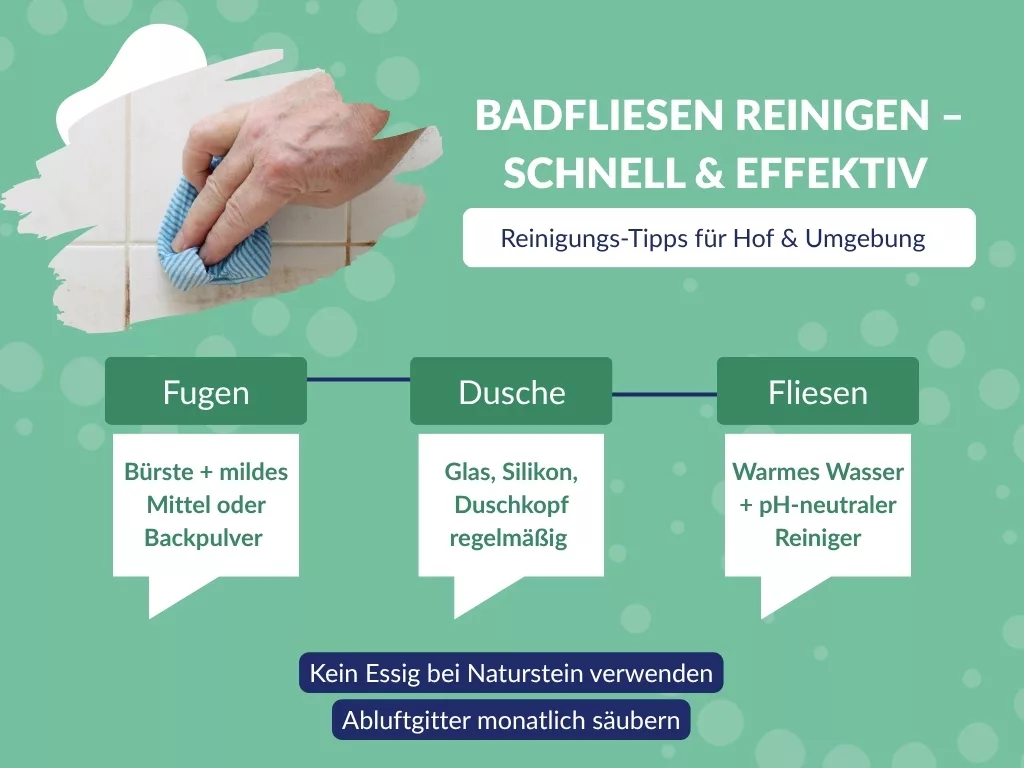 BADFLIESEN REINIGEN – SCHNELL & EFFEKTIV

Reinigungs-Tipps für Hof & Umgebung

Fugen

Bürste + mildes Mittel oder Backpulver

Dusche

Glas, Silikon, Duschkopf regelmäßig

Fliesen

Warmes Wasser + pH-neutraler Reiniger

Kein Essig bei Naturstein verwenden

Abluftgitter monatlich säubern